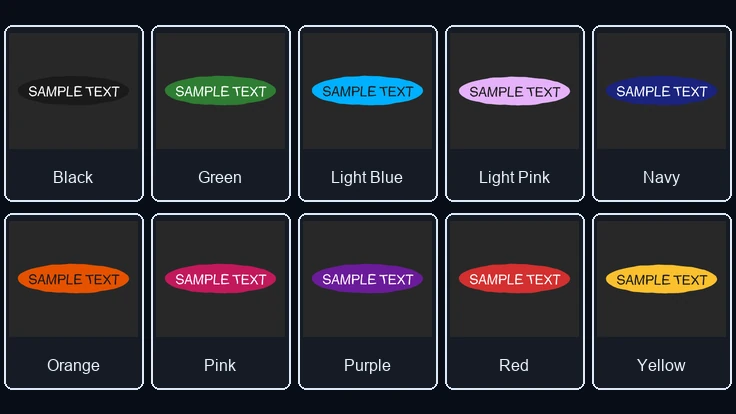 SAMPLE TEXT
Black

SAMPLE TEXT
Green

SAMPLE TEXT
Light Blue

SAMPLE TEXT
Light Pink

SAMPLE TEXT
Navy

SAMPLE TEXT
Orange

SAMPLE TEXT
Pink

SAMPLE TEXT
Purple

SAMPLE TEXT
Red

SAMPLE TEXT
Yellow